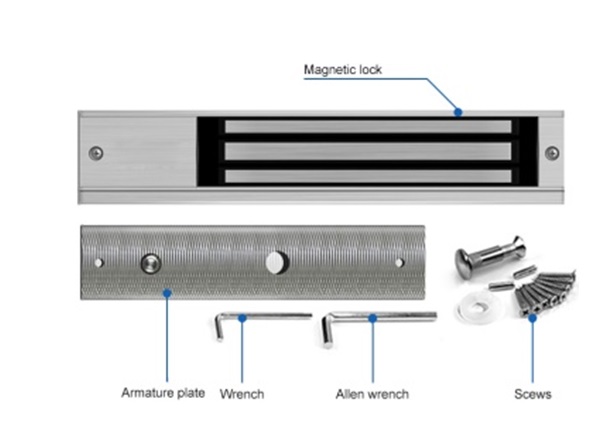 Magnetic lock

Armature plate

Wrench

Allen wrench

Scews